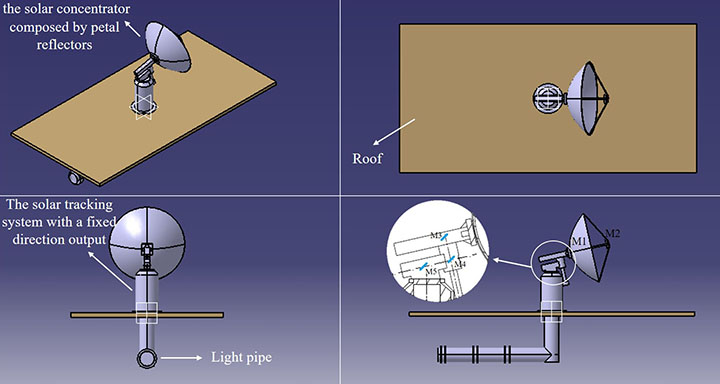 the solar concentrator composed by petal reflectors

Roof

The solar tracking system with a fixed direction output

Light pipe

M3

M4

M5

M1

M2